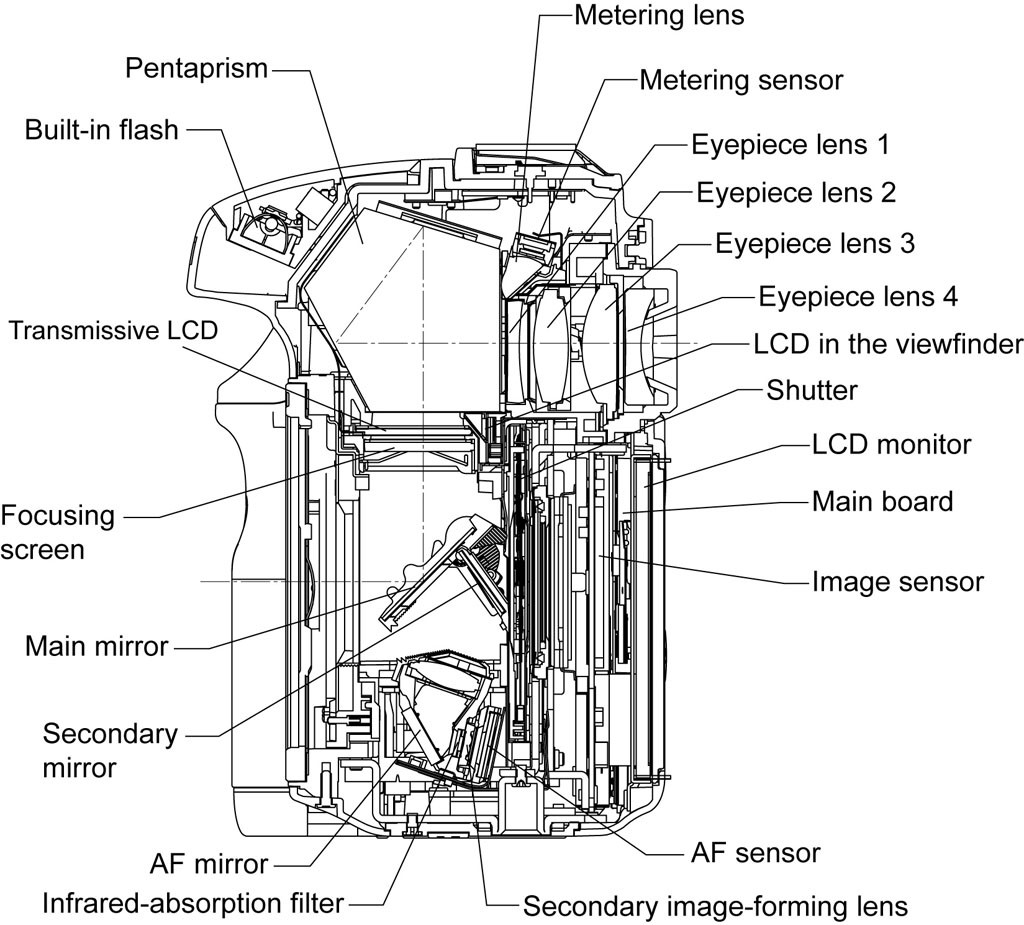 Metering lens
Pentaprism
Metering sensor
Built-in flash
Eyepiece lens 1
Eyepiece lens 2
Eyepiece lens 3
Eyepiece lens 4
Transmissive LCD
LCD in the viewfinder
Shutter
LCD monitor
Main board
Focusing screen
Image sensor
Main mirror
Secondary mirror
AF mirror
AF sensor
Infrared-absorption filter
Secondary image-forming lens